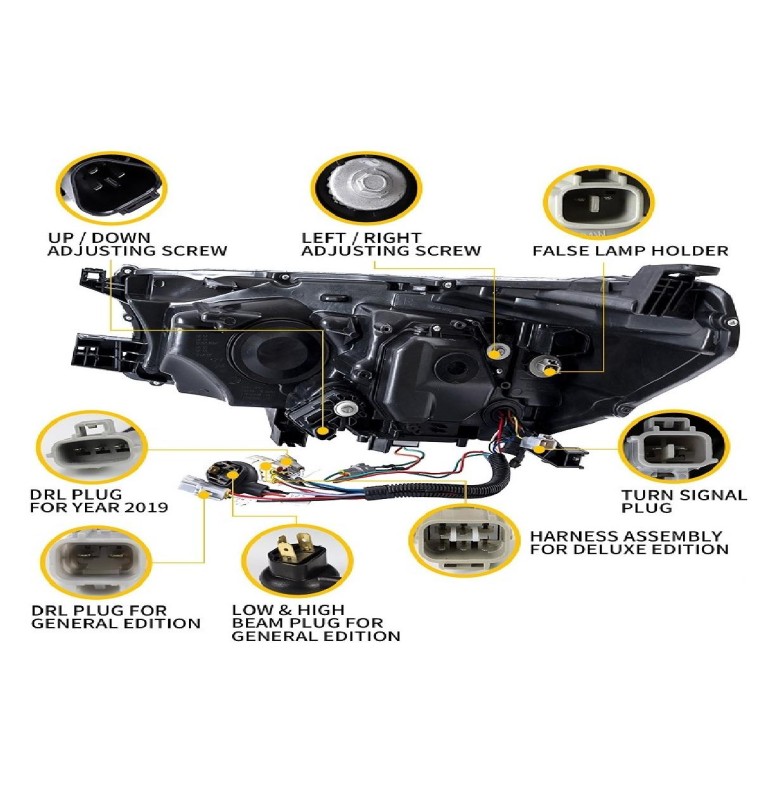 UP / DOWN
ADJUSTING SCREW

LEFT / RIGHT
ADJUSTING SCREW

FALSE LAMP HOLDER

DRL PLUG
FOR YEAR 2019

TURN SIGNAL
PLUG

HARNESS ASSEMBLY
FOR DELUXE EDITION

DRL PLUG FOR
GENERAL EDITION

LOW & HIGH
BEAM PLUG FOR
GENERAL EDITION